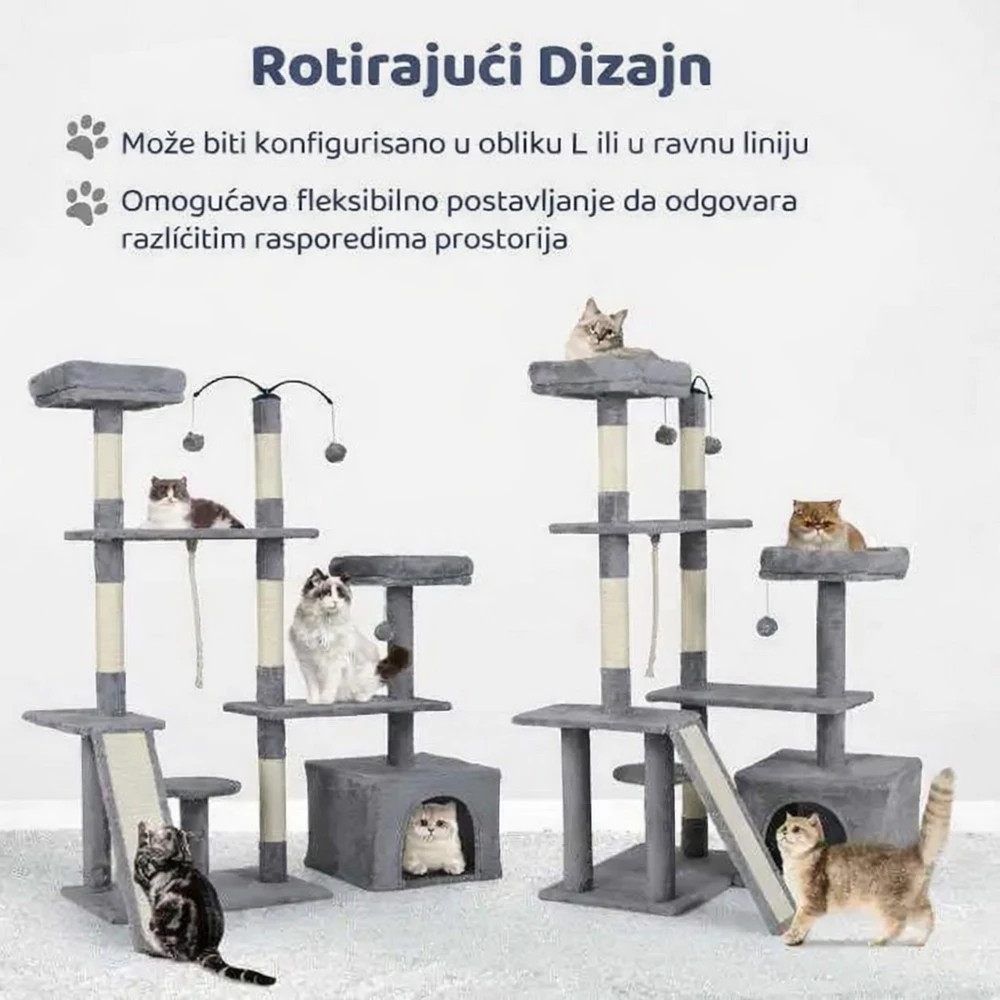 Rotirajući Dizajn

Može biti konfigurisano u obliku L ili u ravnu liniju

Omogućava fleksibilno postavljanje da odgovara različitim rasporedima prostorija